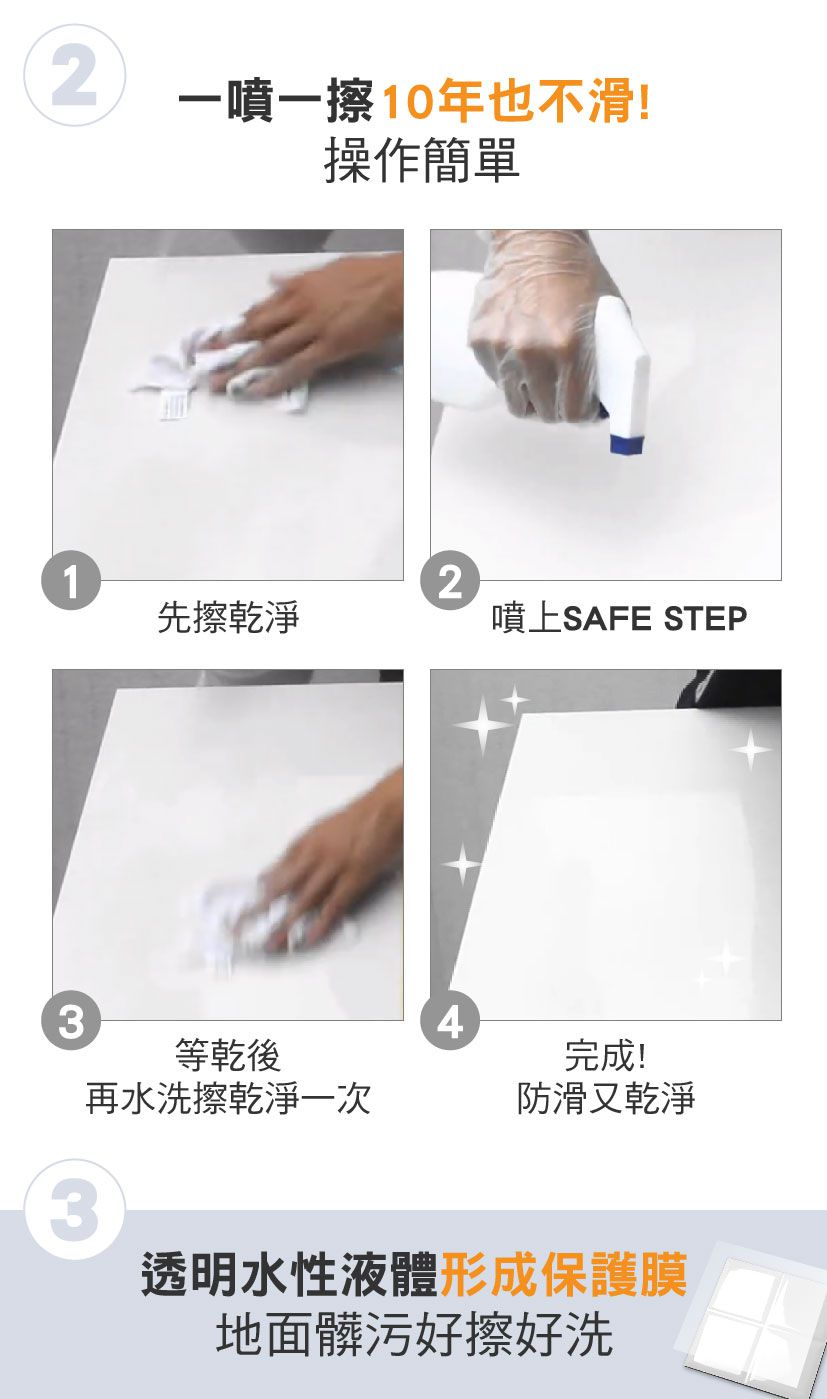 2

一噴一擦10年也不滑!
操作簡單

1
先擦乾淨

2
噴上SAFE STEP

3
等乾後
再水洗擦乾淨一次

4
完成!
防滑又乾淨

3

透明水性液體形成保護膜
地面髒污好擦好洗